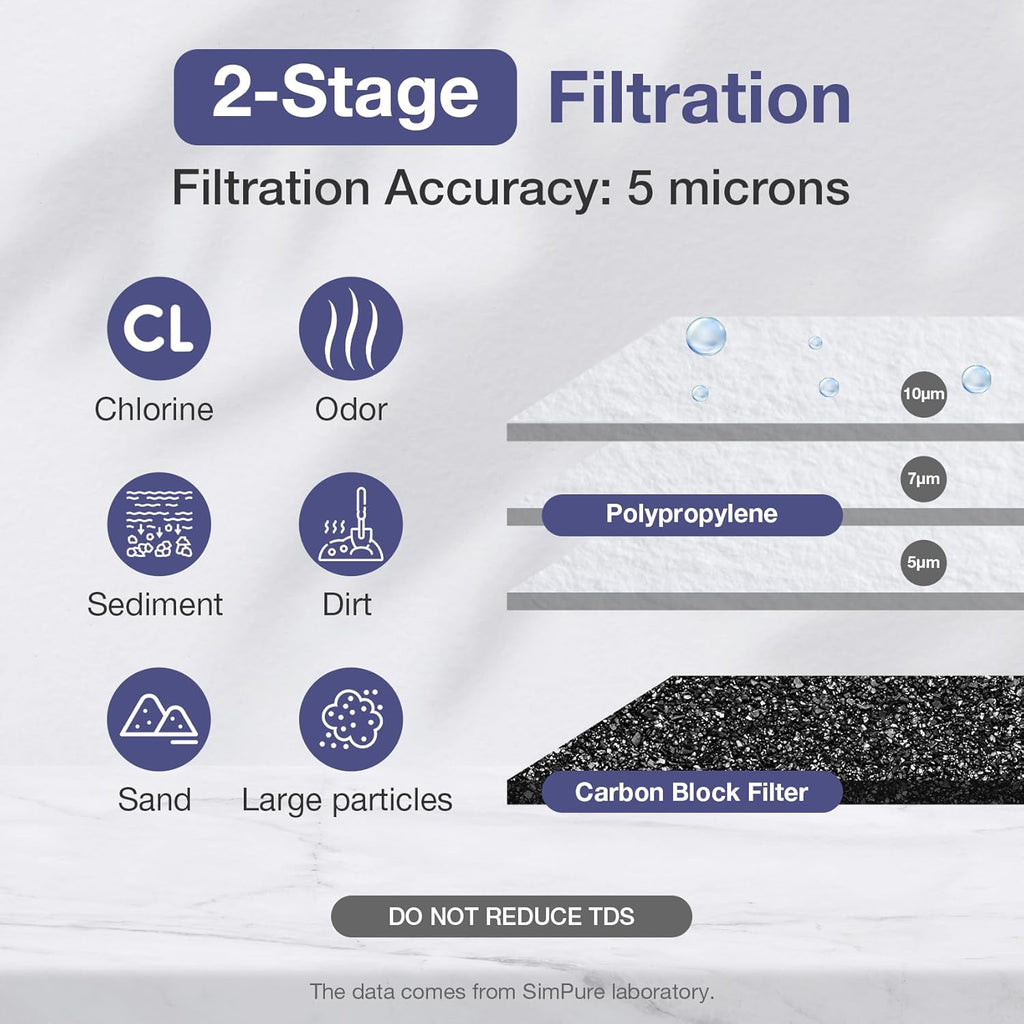 2-Stage Filtration

Filtration Accuracy: 5 microns

CL
Chlorine

Odor

Sediment

Dirt

Sand

Large particles

10μm

7μm

Polypropylene

5μm

Carbon Block Filter

DO NOT REDUCE TDS

The data comes from SimPure laboratory.